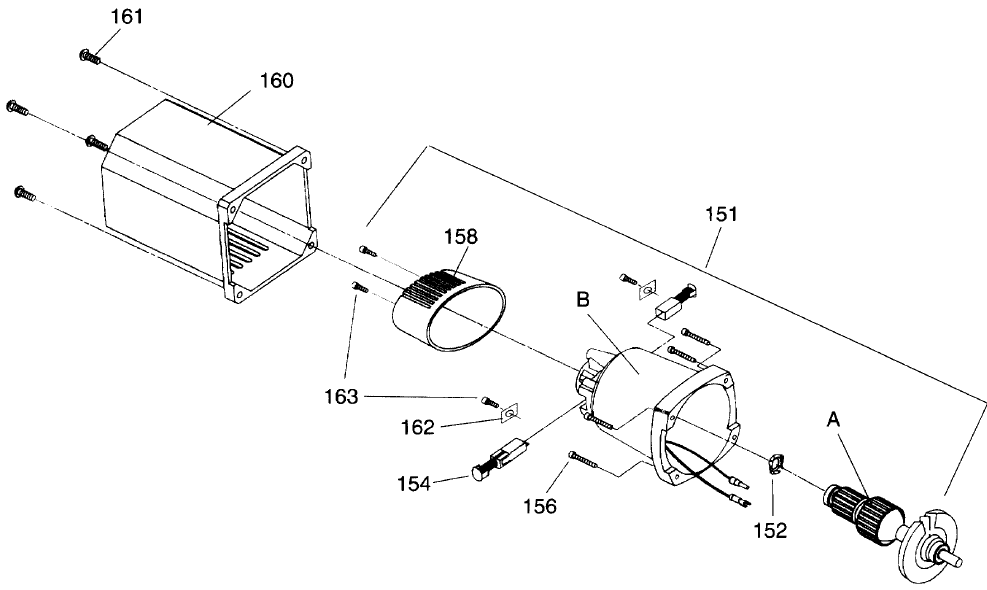 161
160
151
158
B
163
162
154
156
A
152